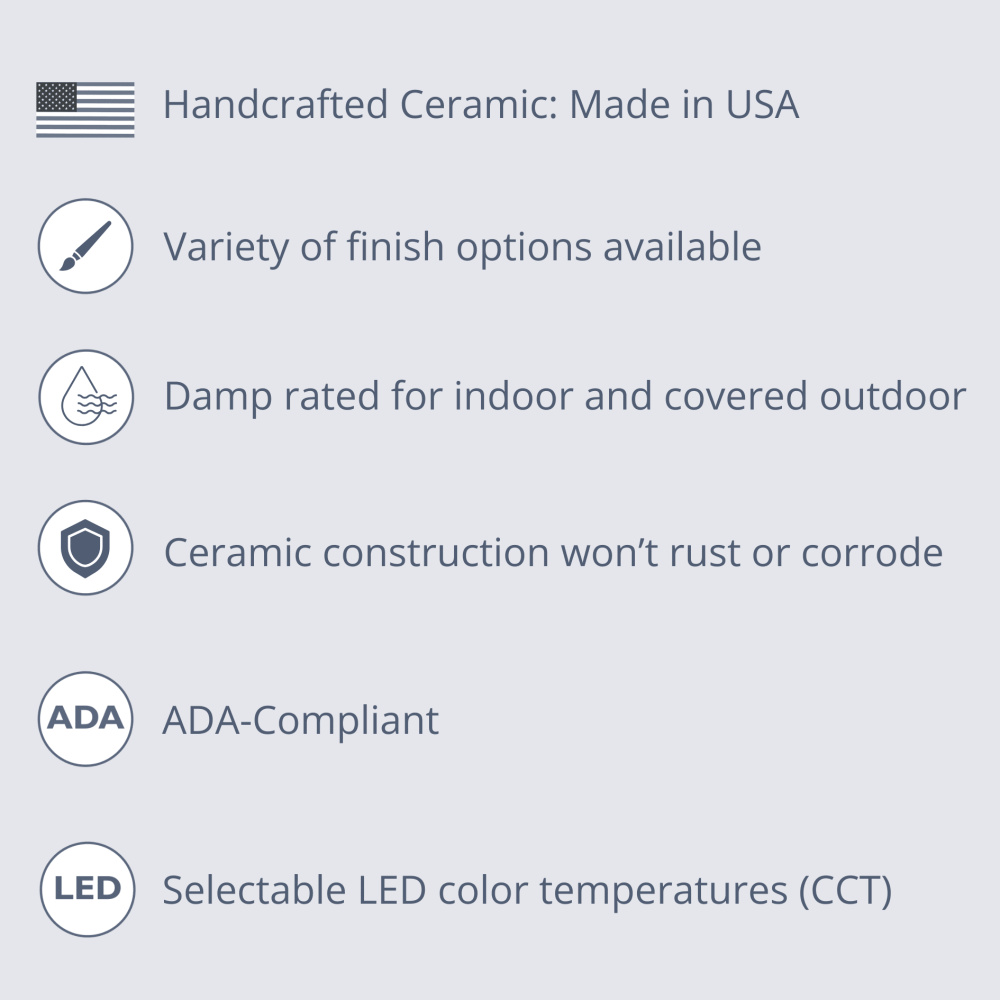 Handcrafted Ceramic: Made in USA

Variety of finish options available

Damp rated for indoor and covered outdoor

Ceramic construction won’t rust or corrode

ADA

ADA-Compliant

LED

Selectable LED color temperatures (CCT)